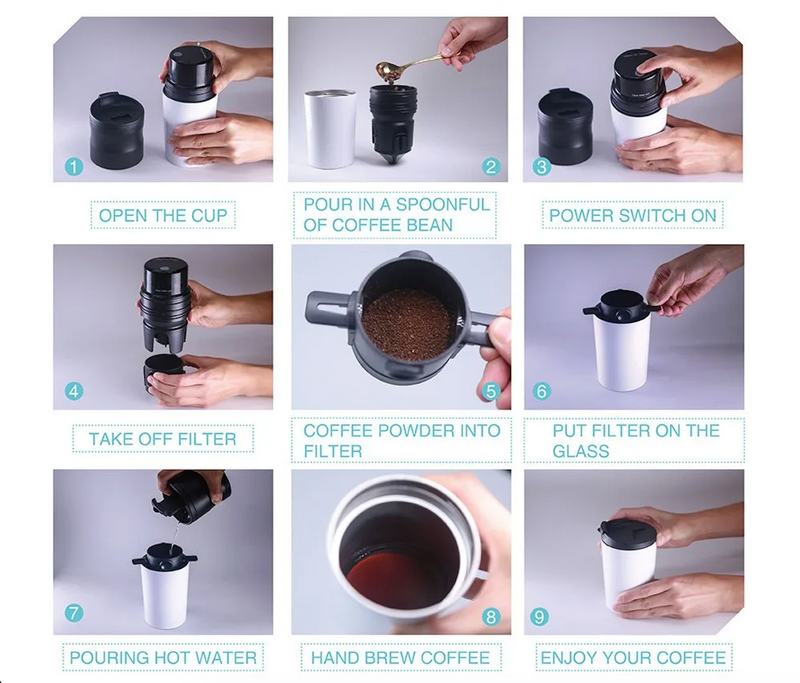 1
OPEN THE CUP

2
POUR IN A SPOONFUL OF COFFEE BEAN

3
POWER SWITCH ON

4
TAKE OFF FILTER

5
COFFEE POWDER INTO FILTER

6
PUT FILTER ON THE GLASS

7
POURING HOT WATER

8
HAND BREW COFFEE

9
ENJOY YOUR COFFEE