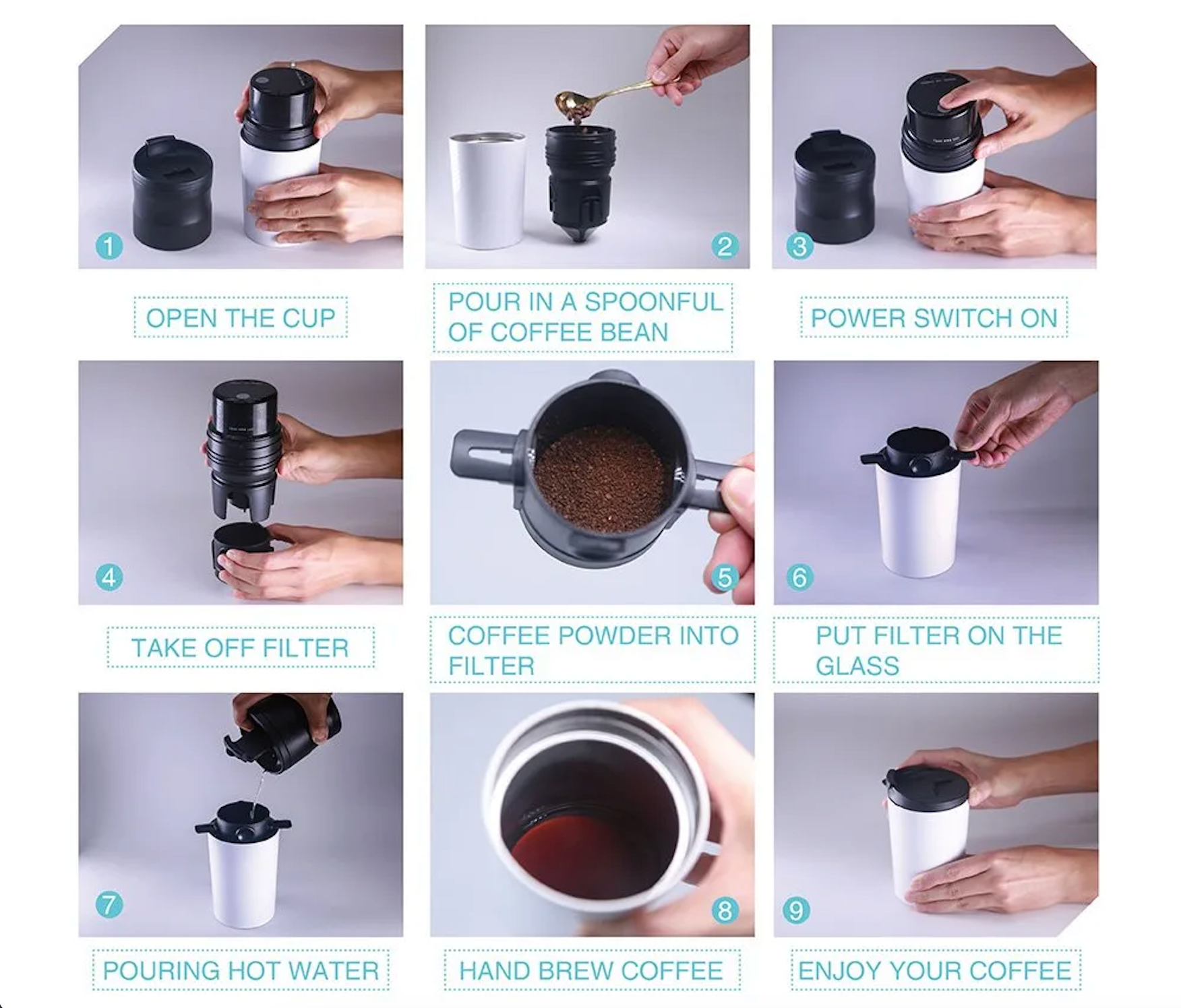 1

OPEN THE CUP

2

POUR IN A SPOONFUL OF COFFEE BEAN

3

POWER SWITCH ON

4

TAKE OFF FILTER

5

COFFEE POWDER INTO FILTER

6

PUT FILTER ON THE GLASS

7

POURING HOT WATER

8

HAND BREW COFFEE

9

ENJOY YOUR COFFEE